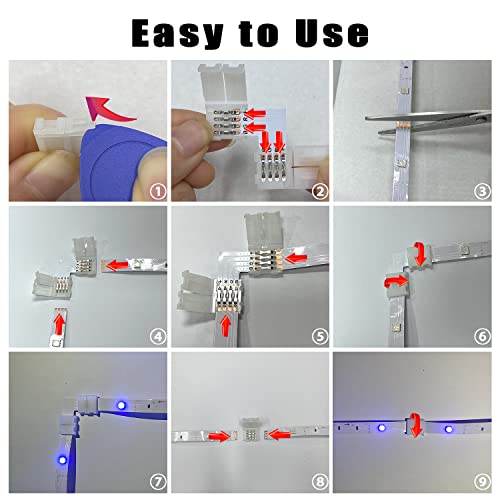 Easy to Use

①

②

③

④

⑤

⑥

⑦

⑧

⑨